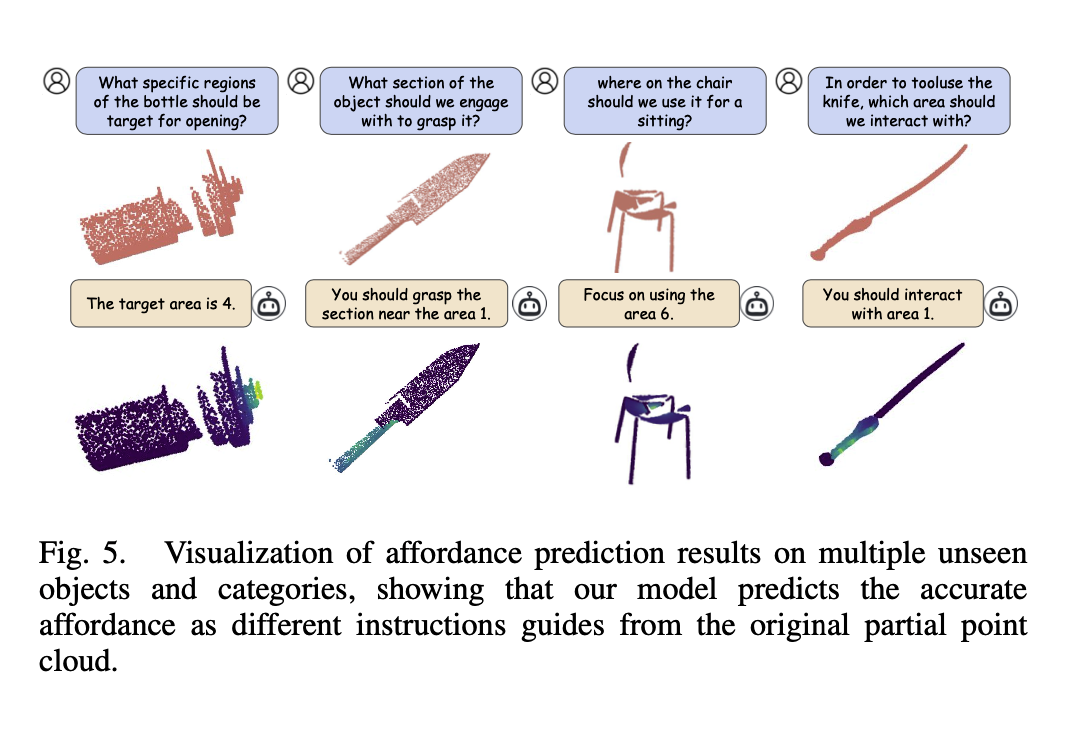 What specific regions of the bottle should be target for opening?

What section of the object should we engage with to grasp it?

where on the chair should we use it for a sitting?

In order to tooluse the knife, which area should we interact with?

The target area is 4.

You should grasp the section near the area 1.

Focus on using the area 6.

You should interact with area 1.

Fig. 5. Visualization of affordance prediction results on multiple unseen objects and categories, showing that our model predicts the accurate affordance as different instructions guides from the original partial point cloud.