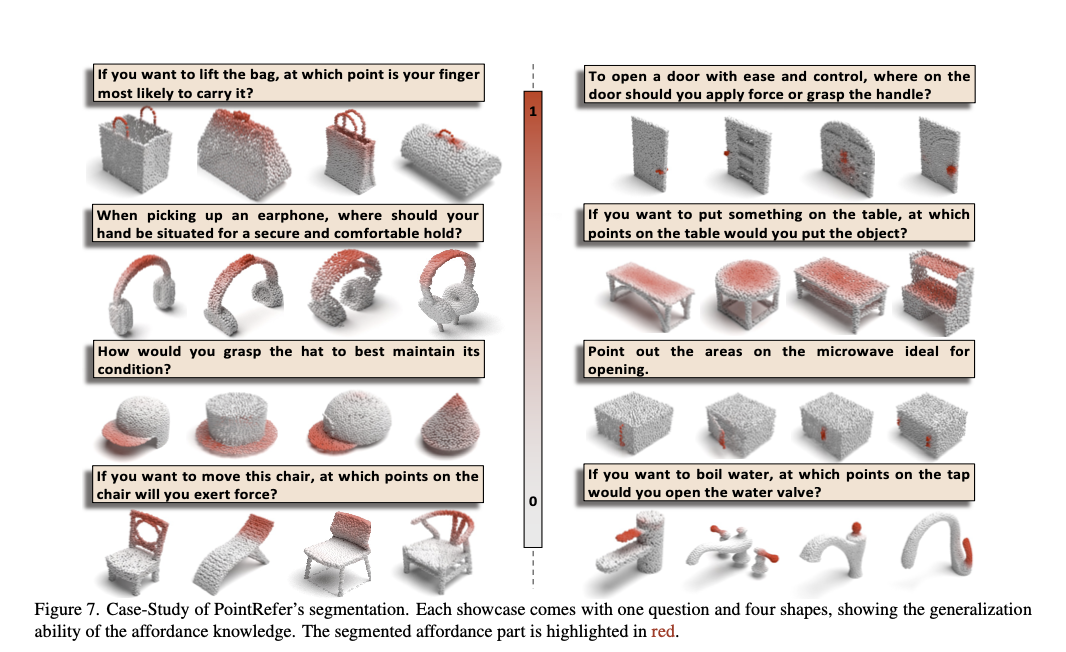 If you want to lift the bag, at which point is your finger most likely to carry it?

When picking up an earphone, where should your hand be situated for a secure and comfortable hold?

How would you grasp the hat to best maintain its condition?

If you want to move this chair, at which points on the chair will you exert force?

1

0

To open a door with ease and control, where on the door should you apply force or grasp the handle?

If you want to put something on the table, at which points on the table would you put the object?

Point out the areas on the microwave ideal for opening.

If you want to boil water, at which points on the tap would you open the water valve?

Figure 7. Case-Study of PointRefer's segmentation. Each showcase comes with one question and four shapes, showing the generalization ability of the affordance knowledge. The segmented affordance part is highlighted in red.